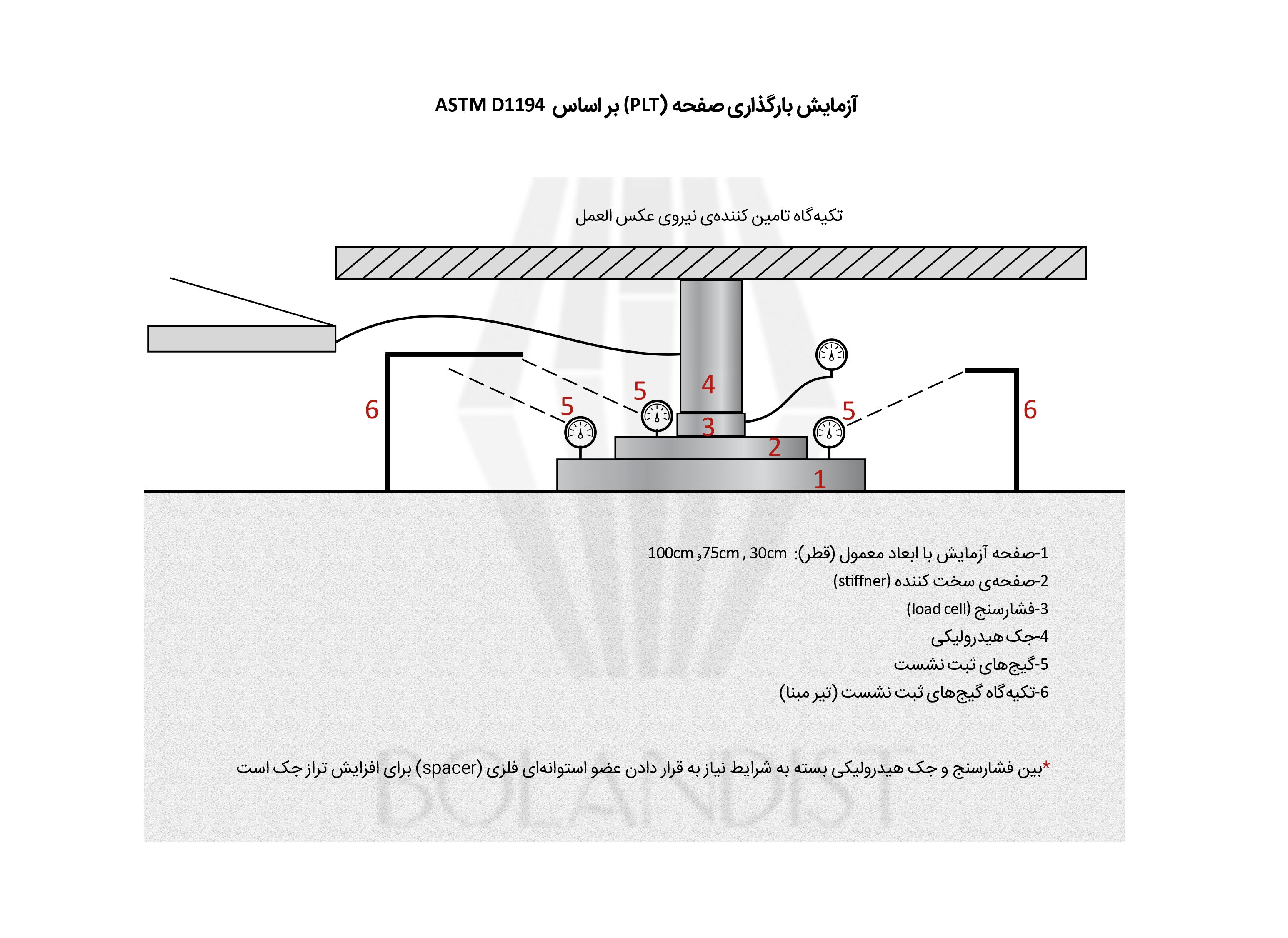 آزمایش بارگذاری صفحه (PLT) بر اساس ASTM D1194

تکیه‌گاه تامین کننده‌ی نیروی عکس العمل

6

5

5

4

3

2

1

5

6

1-صفحه آزمایش با ابعاد معمول (قطر): 30cm , 75cm و 100cm
2-صفحه‌ی سخت کننده (stiffner)
3-فشارسنج (load cell)
4-جک هیدرولیکی
5-گیج‌های ثبت نشست
6-تکیه‌گاه گیج‌های ثبت نشست (تیر مبنا)

*بین فشارسنج و جک هیدرولیکی بسته به شرایط نیاز به قرار دادن عضو استوانه‌ای فلزی (spacer) برای افزایش تراز جک است

BOLANDIST